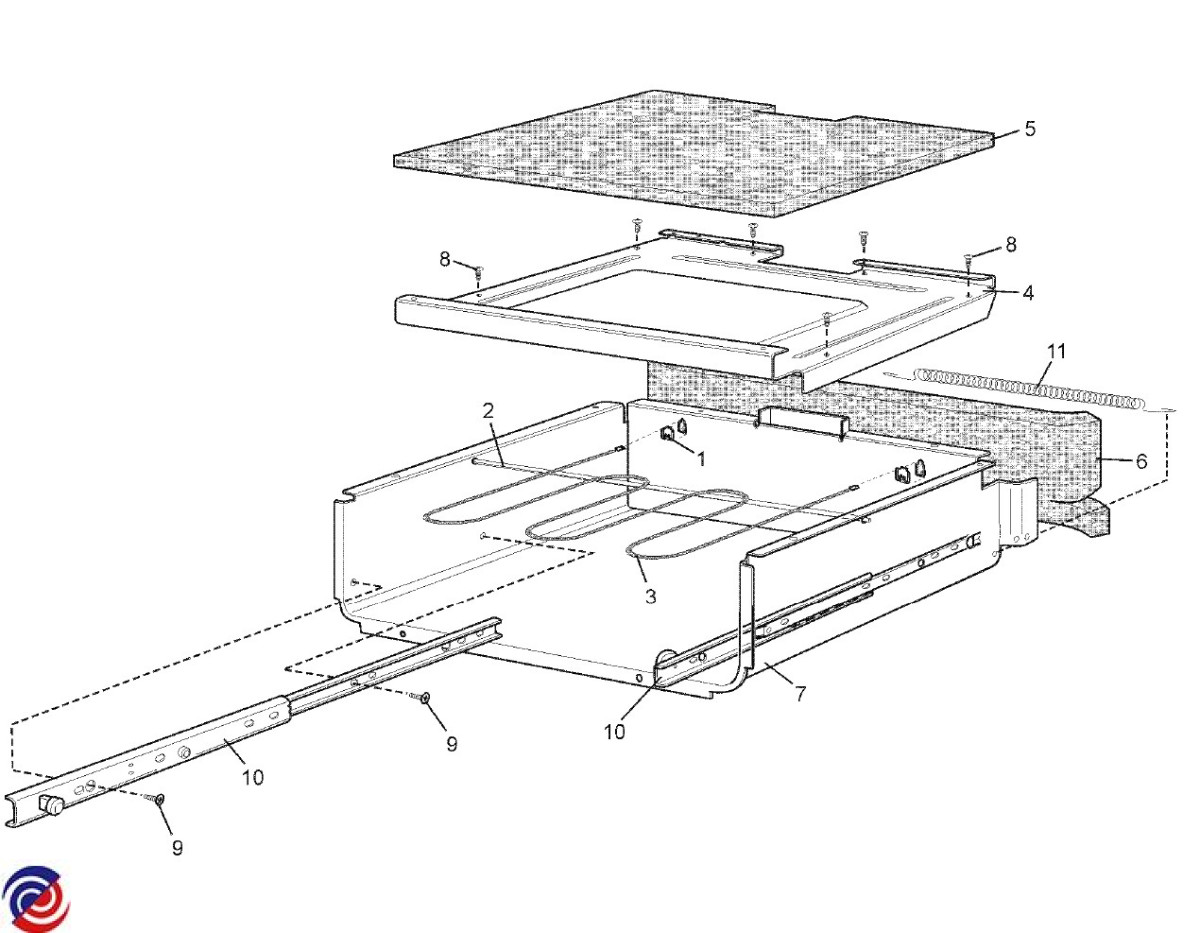 5
8
8
4
11
2
1
6
3
7
10
9
10
9